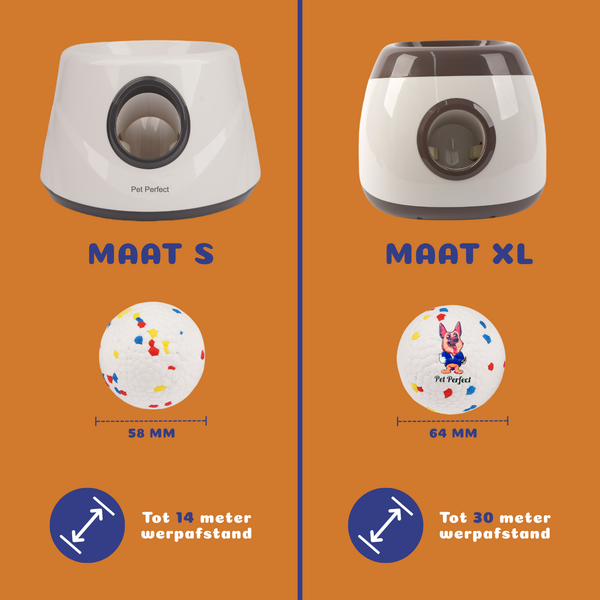 Pet Perfect

MAAT S

58 MM

Tot 14 meter werpafstand

MAAT XL

Pet Perfect

64 MM

Tot 30 meter werpafstand